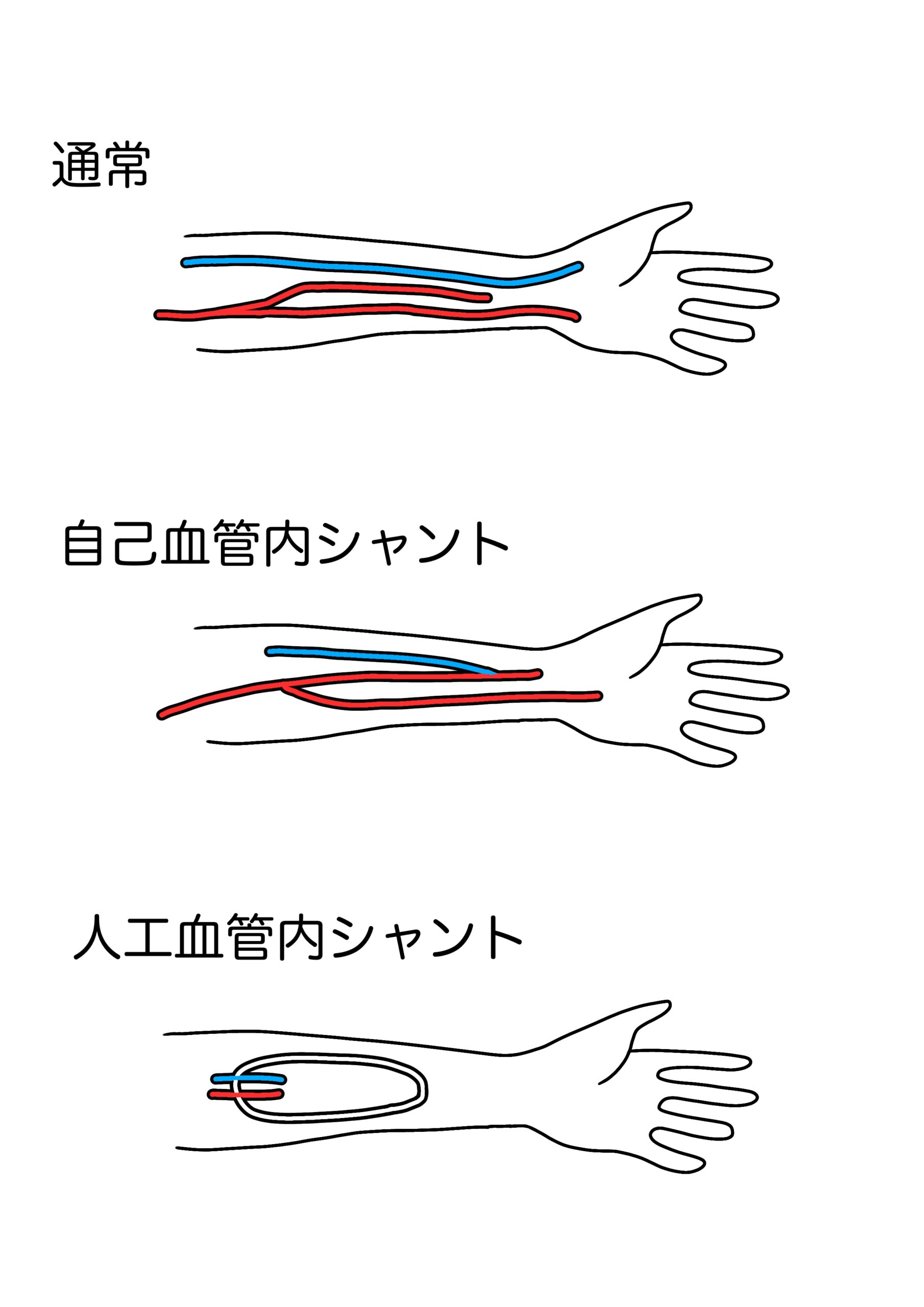 通常

自己血管内シャント

人工血管内シャント